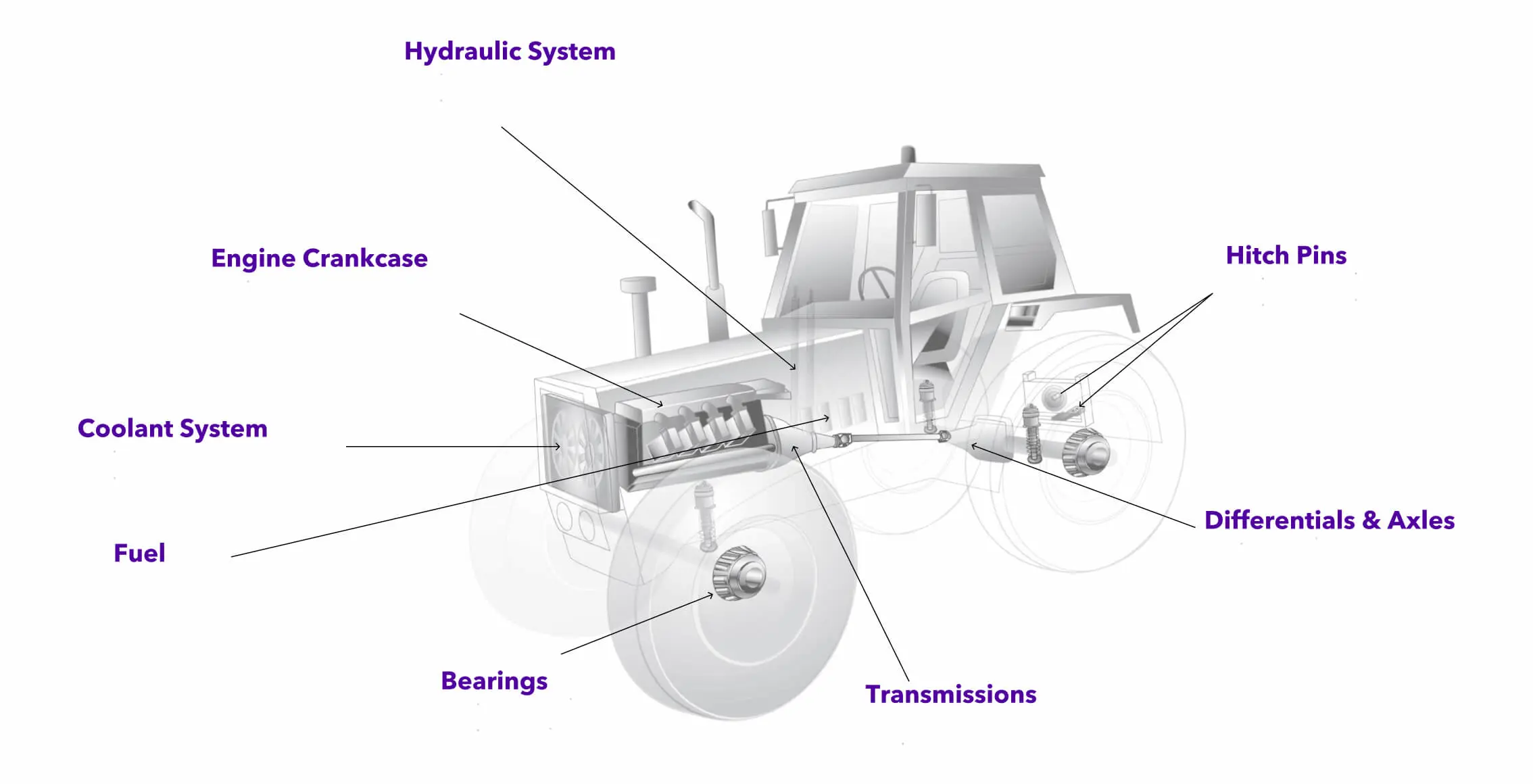 Hydraulic System

Engine Crankcase

Hitch Pins

Coolant System

Differentials & Axles

Fuel

Bearings

Transmissions