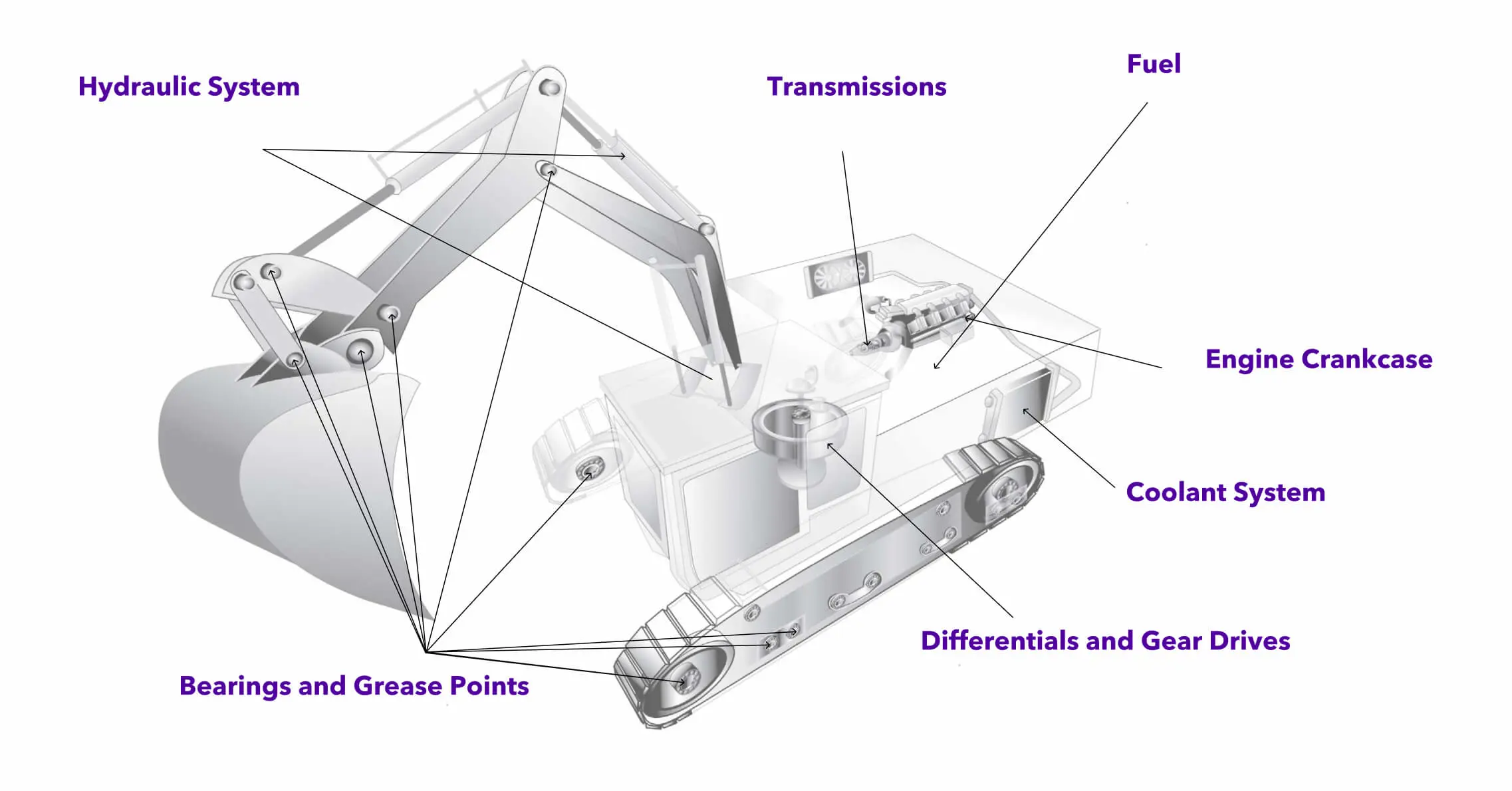 Hydraulic System

Transmissions

Fuel

Engine Crankcase

Coolant System

Differentials and Gear Drives

Bearings and Grease Points